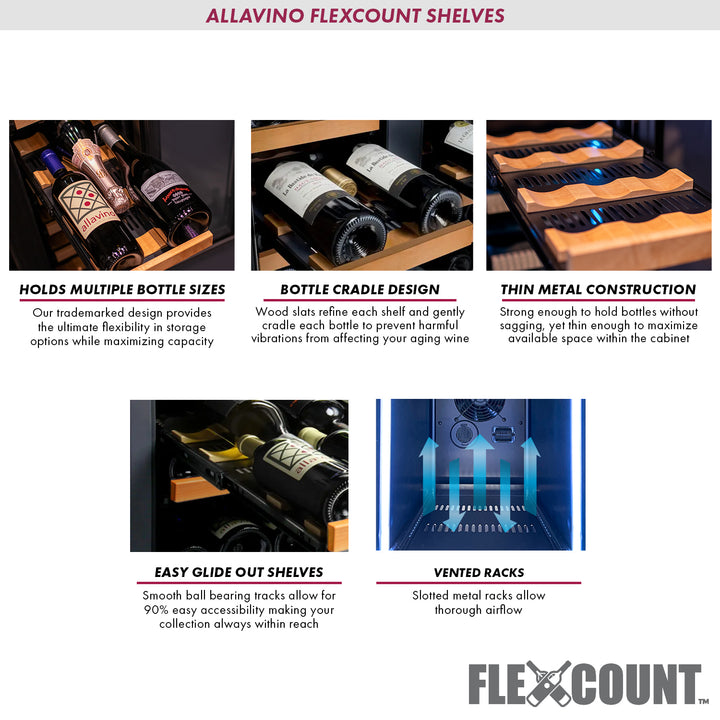 ALLAVINO FLEXCOUNT SHELVES

allavino

HOLDS MULTIPLE BOTTLE SIZES

Our trademarked design provides the ultimate flexibility in storage options while maximizing capacity

BOTTLE CRADLE DESIGN

Wood slats refine each shelf and gently cradle each bottle to prevent harmful vibrations from affecting your aging wine

THIN METAL CONSTRUCTION

Strong enough to hold bottles without sagging, yet thin enough to maximize available space within the cabinet

allavino

EASY GLIDE OUT SHELVES

Smooth ball bearing tracks allow for 90% easy accessibility making your collection always within reach

VENTED RACKS

Slotted metal racks allow thorough airflow

FLEXCOUNT™